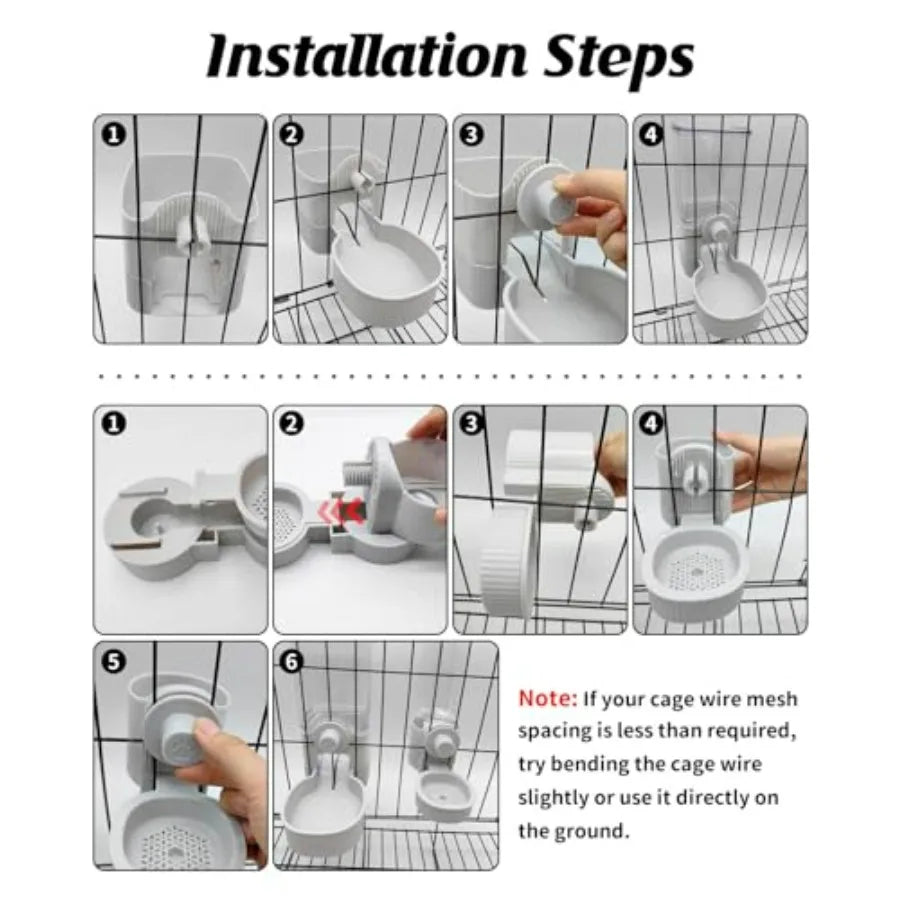 Installation Steps

1

2

3

4

1

2

3

4

5

6

Note: If your cage wire mesh spacing is less than required, try bending the cage wire slightly or use it directly on the ground.